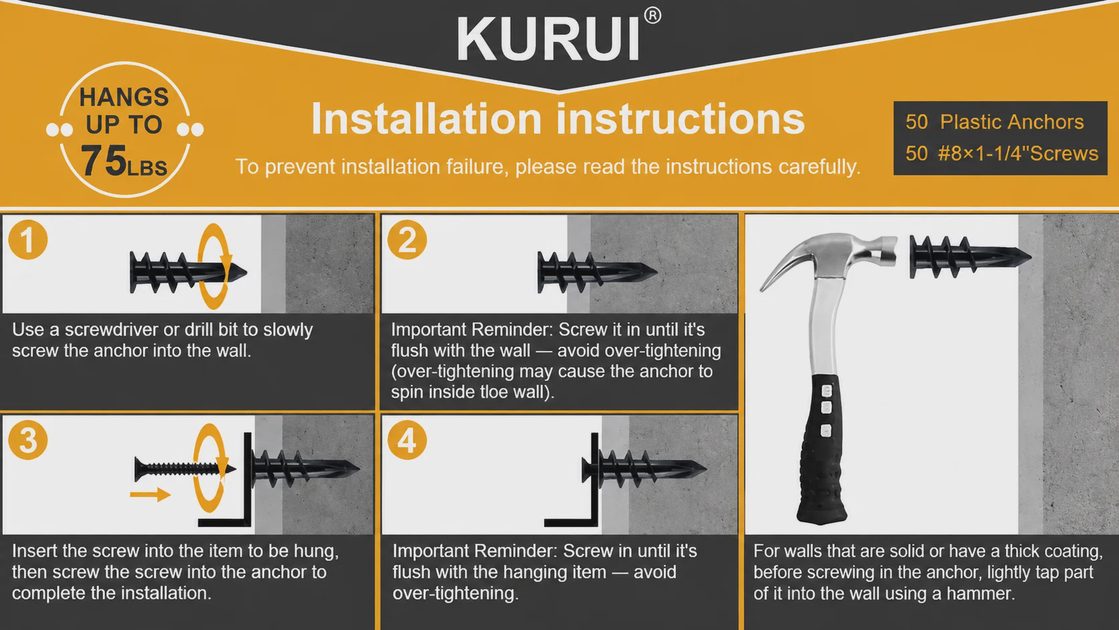 KURUI®

HANGS UP TO 75LBS

Installation instructions

To prevent installation failure, please read the instructions carefully.

50 Plastic Anchors
50 #8×1-1/4"Screws

1

Use a screwdriver or drill bit to slowly screw the anchor into the wall.

2

Important Reminder: Screw it in until it's flush with the wall — avoid over-tightening (over-tightening may cause the anchor to spin inside tloe wall).

3

Insert the screw into the item to be hung, then screw the screw into the anchor to complete the installation.

4

Important Reminder: Screw in until it's flush with the hanging item — avoid over-tightening.

For walls that are solid or have a thick coating, before screwing in the anchor, lightly tap part of it into the wall using a hammer.